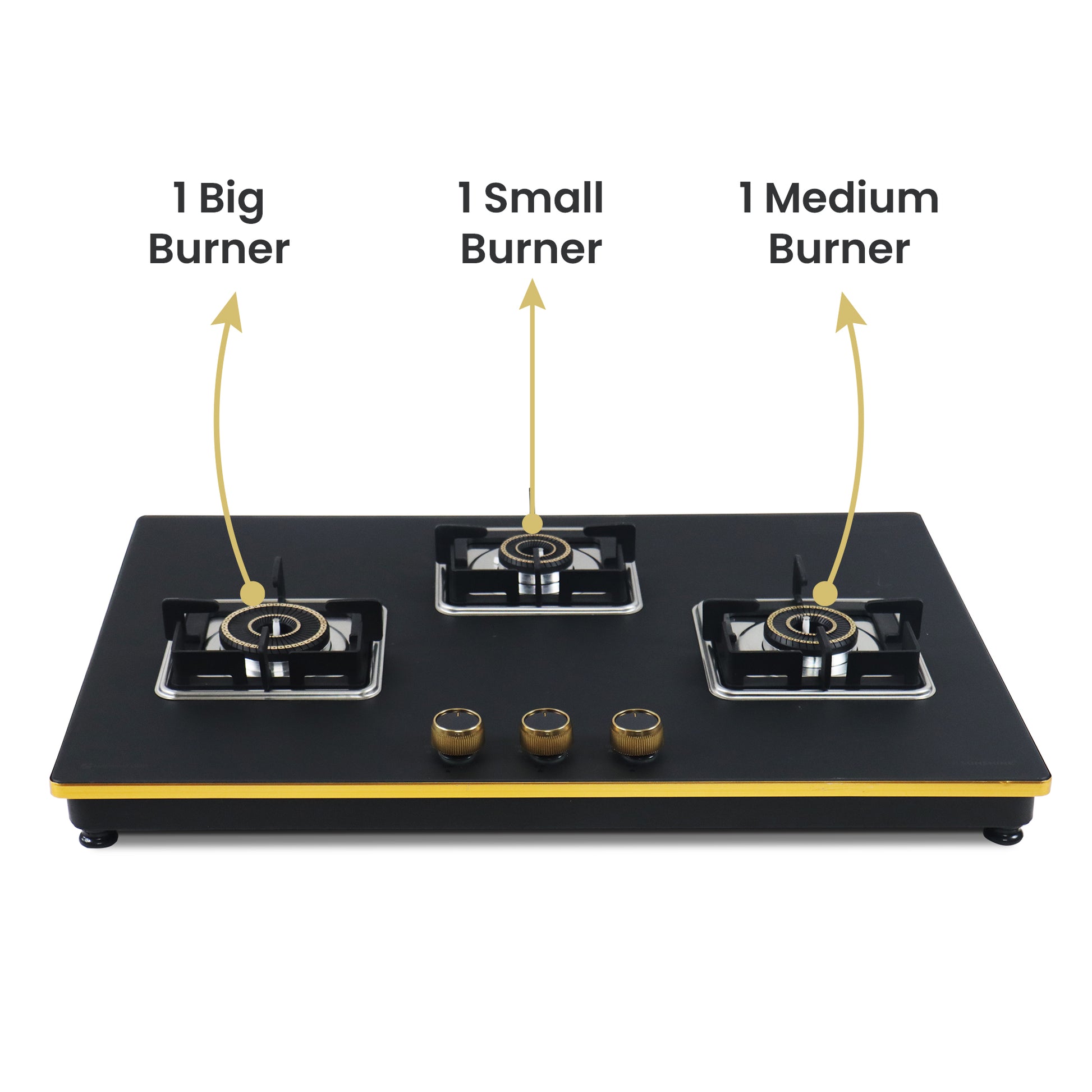 1 Big Burner

1 Small Burner

1 Medium Burner