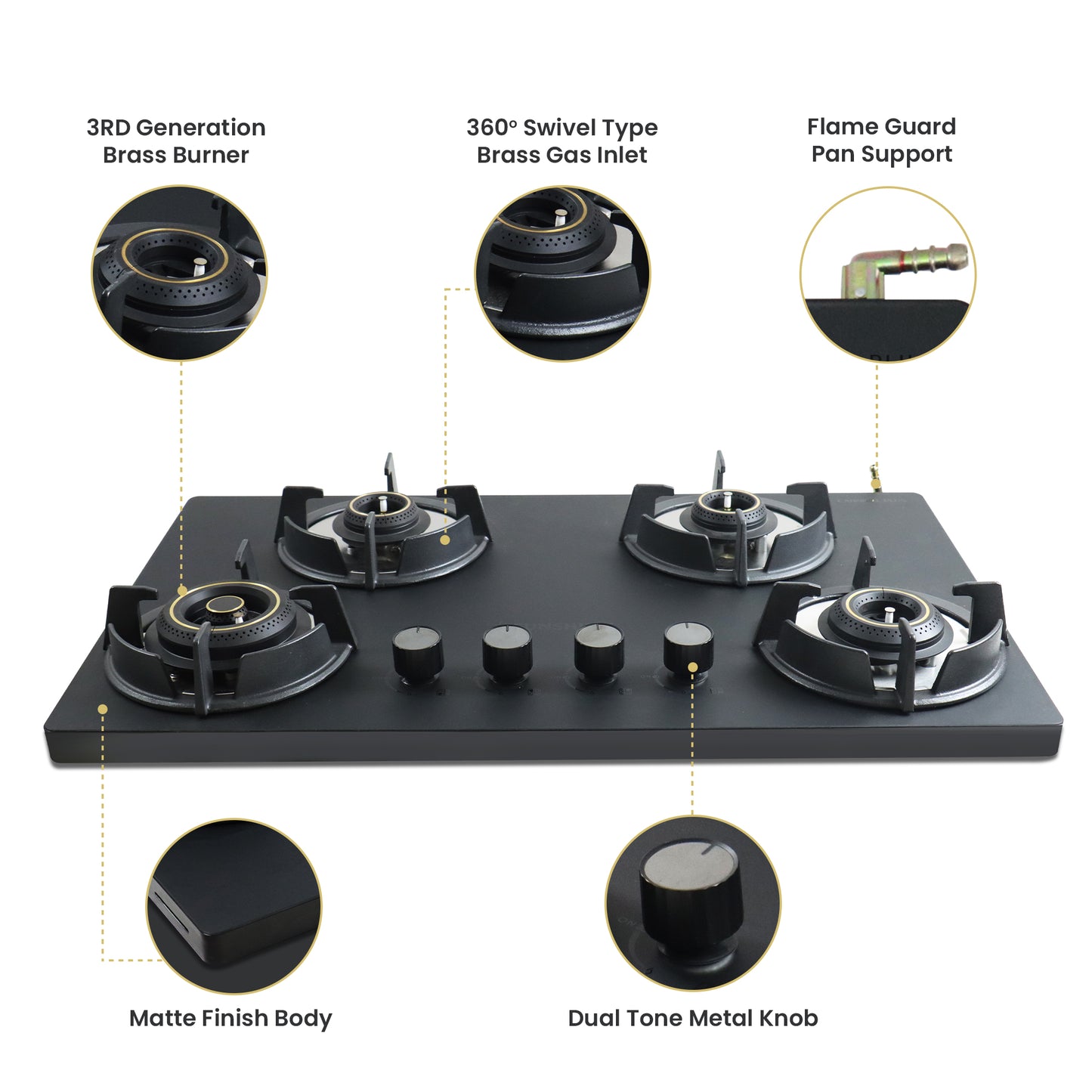 3RD Generation Brass Burner

360° Swivel Type Brass Gas Inlet

Flame Guard Pan Support

Matte Finish Body

Dual Tone Metal Knob